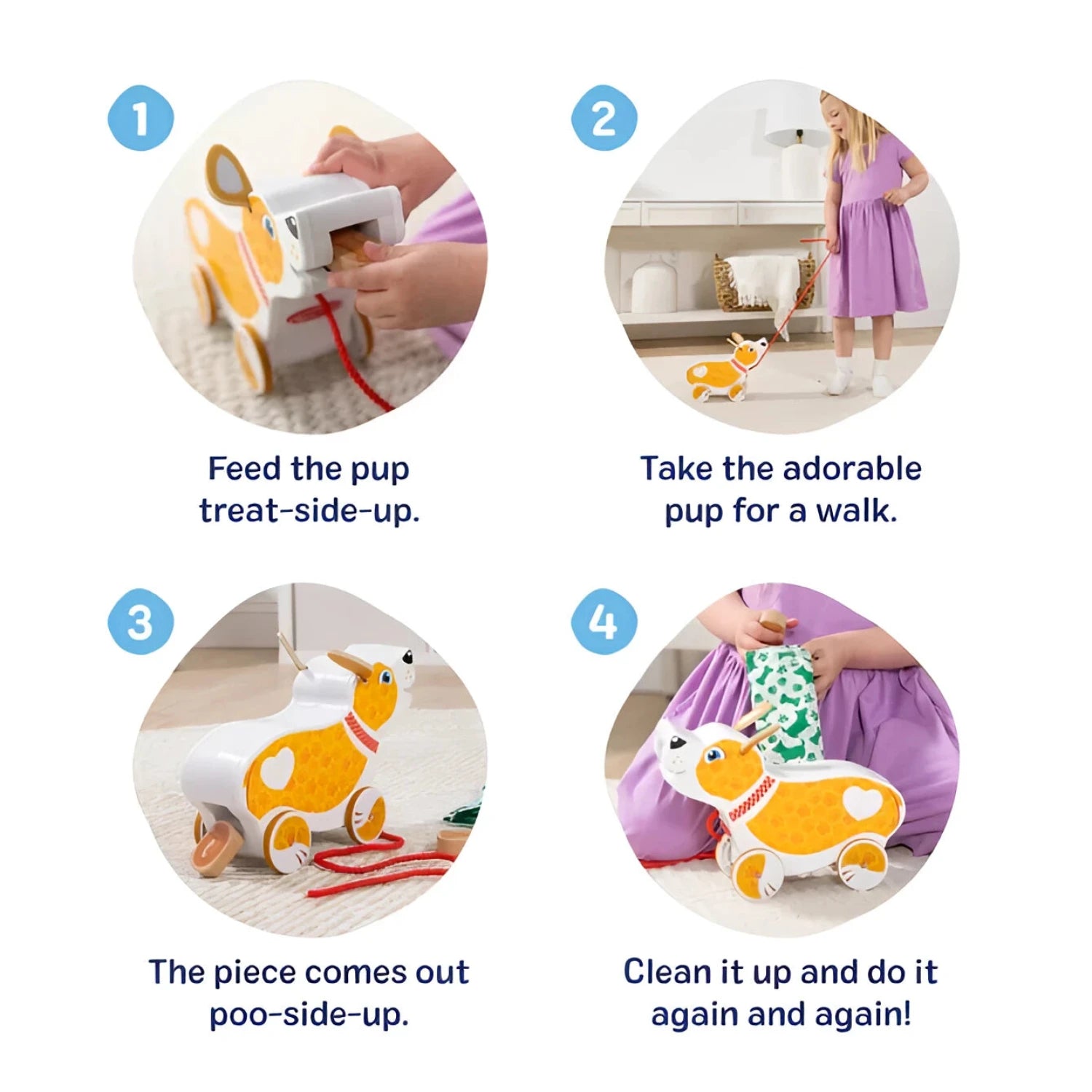 1

Feed the pup treat-side-up.

2

Take the adorable pup for a walk.

3

The piece comes out poo-side-up.

4

Clean it up and do it again and again!